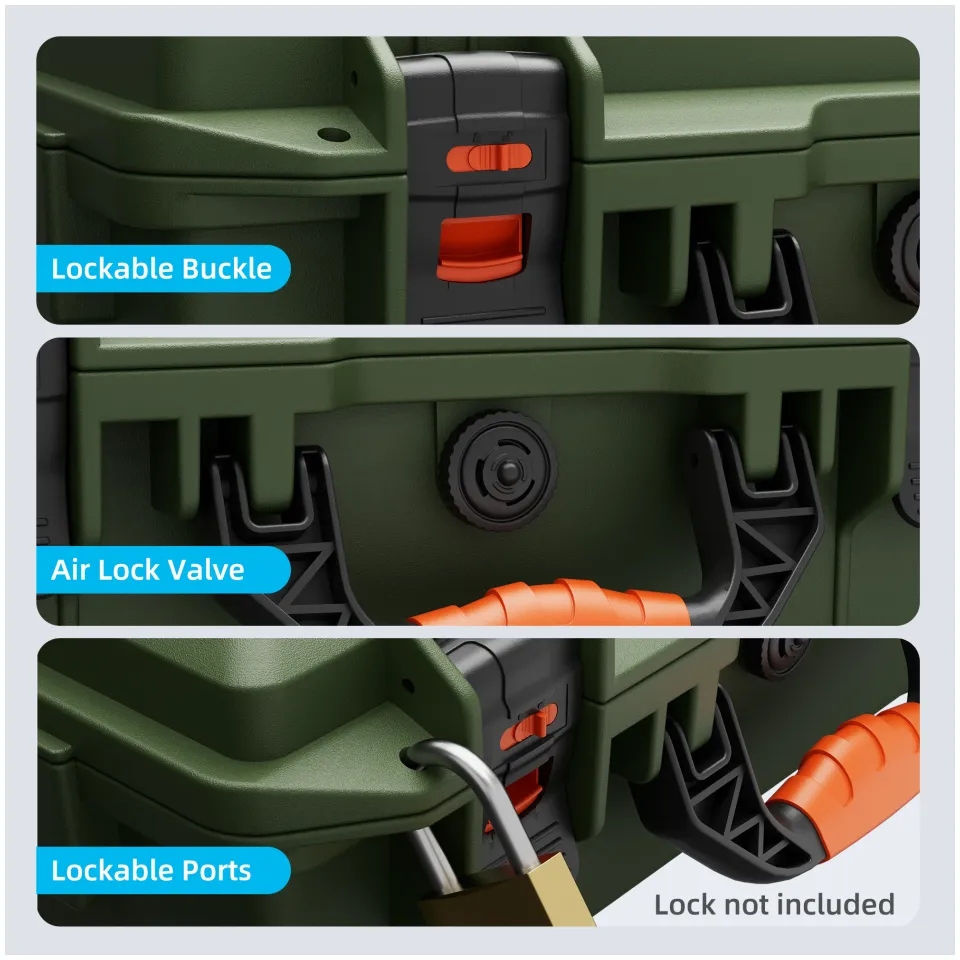 Lockable Buckle

Air Lock Valve

Lockable Ports

Lock not included