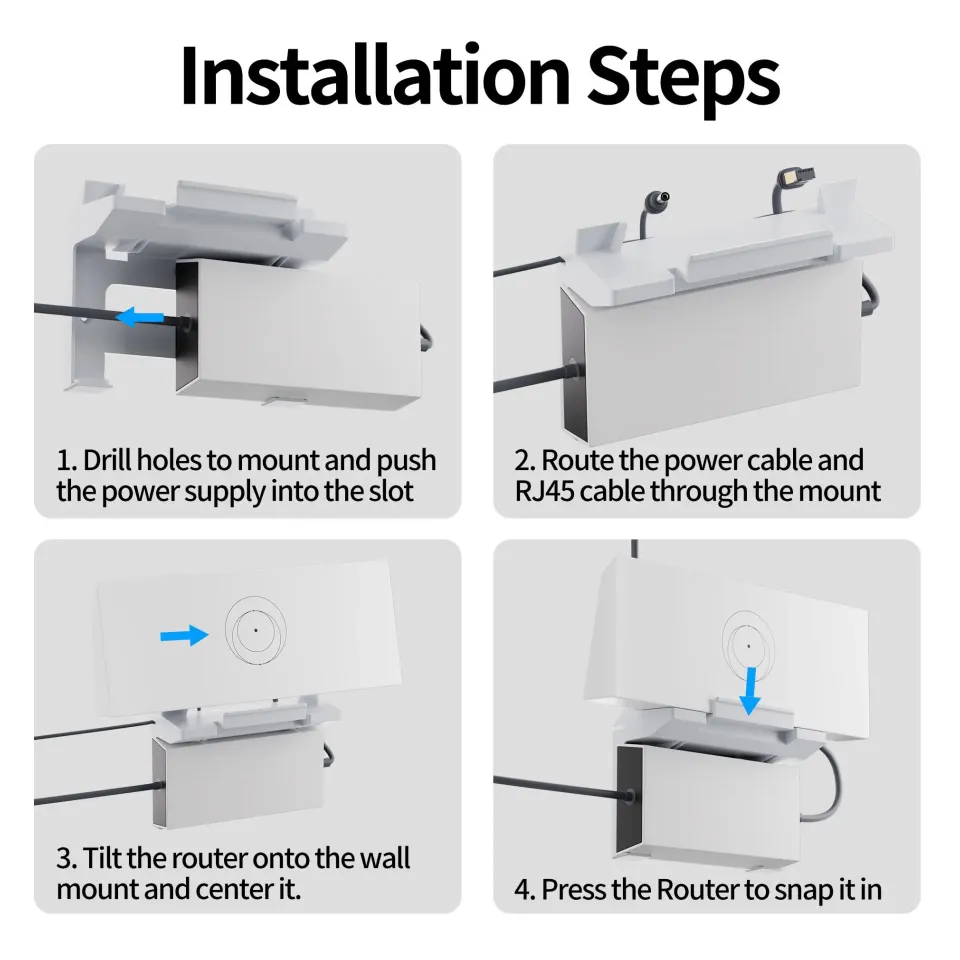 Installation Steps

1. Drill holes to mount and push the power supply into the slot

2. Route the power cable and RJ45 cable through the mount

3. Tilt the router onto the wall mount and center it.

4. Press the Router to snap it in